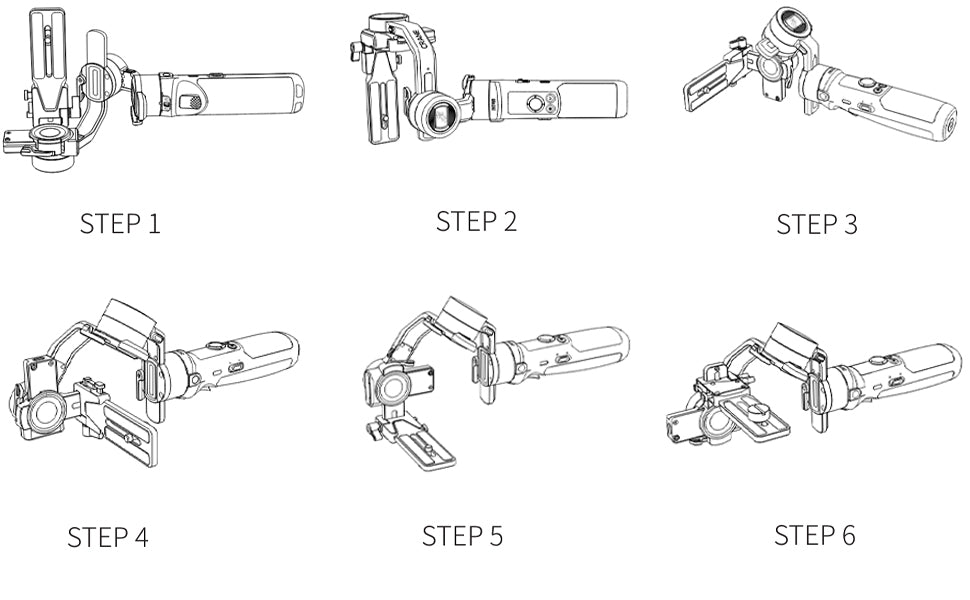 STEP 1

STEP 2

STEP 3

STEP 4

STEP 5

STEP 6