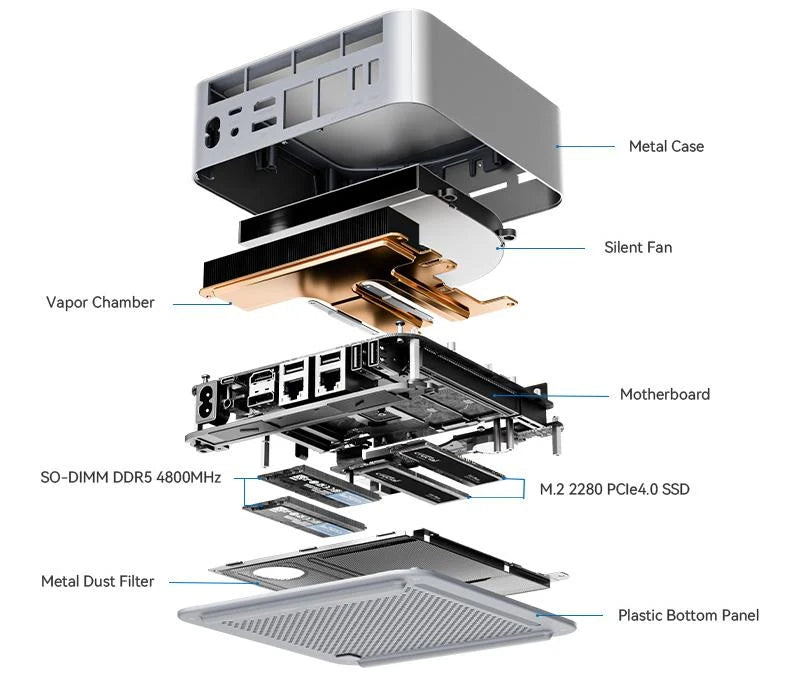 Metal Case

Silent Fan

Vapor Chamber

Motherboard

SO-DIMM DDR5 4800MHz

M.2 2280 PCIe4.0 SSD

Metal Dust Filter

Plastic Bottom Panel